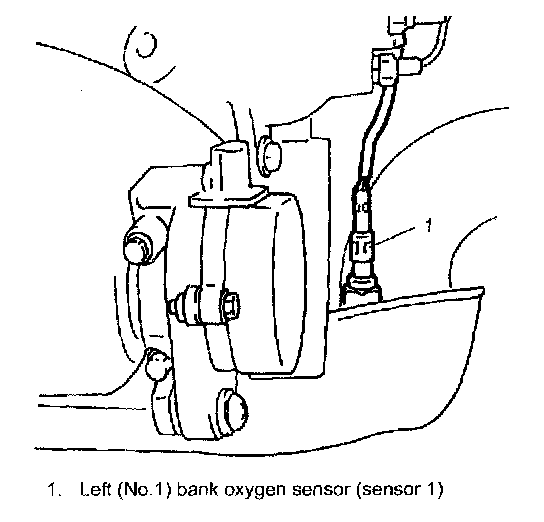 1

1. Left (No.1) bank oxygen sensor (sensor 1)