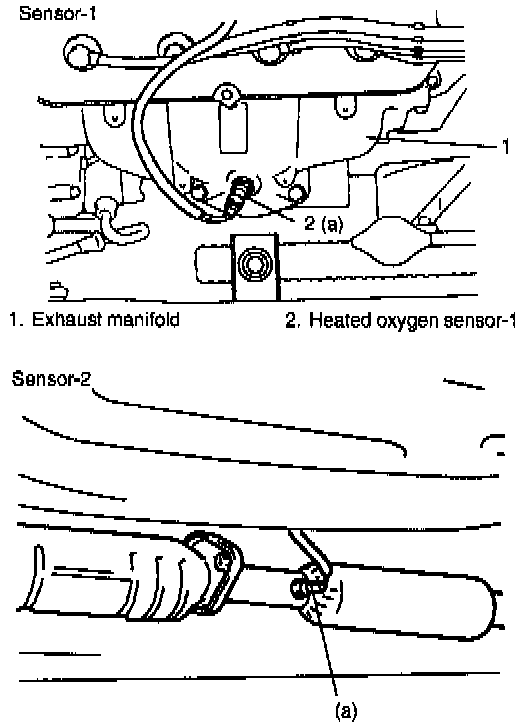 Sensor-1

1

2 (a)

1. Exhaust manifold

2. Heated oxygen sensor-1

Sensor-2

(a)