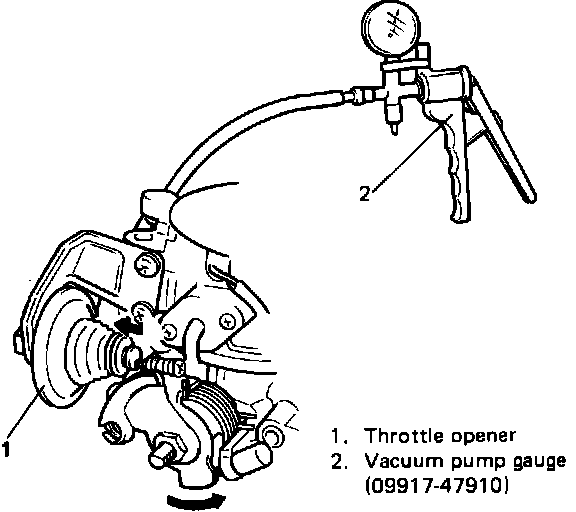 2

1

1. Throttle opener
2. Vacuum pump gauge (09917-47910)