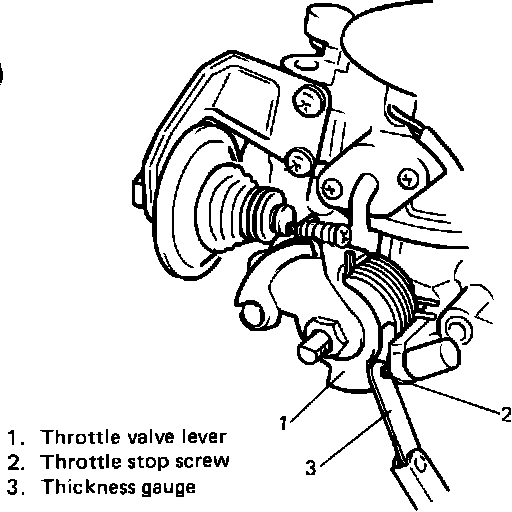 1
2
3

1. Throttle valve lever
2. Throttle stop screw
3. Thickness gauge