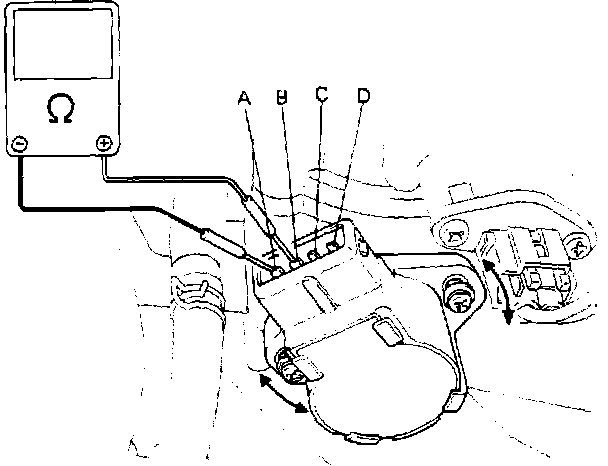 Ω

−

+

A B C D