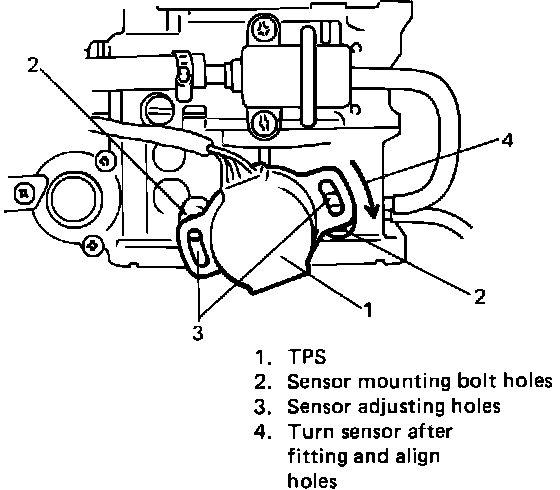 2
4
2
1
3

1. TPS
2. Sensor mounting bolt holes
3. Sensor adjusting holes
4. Turn sensor after fitting and align holes