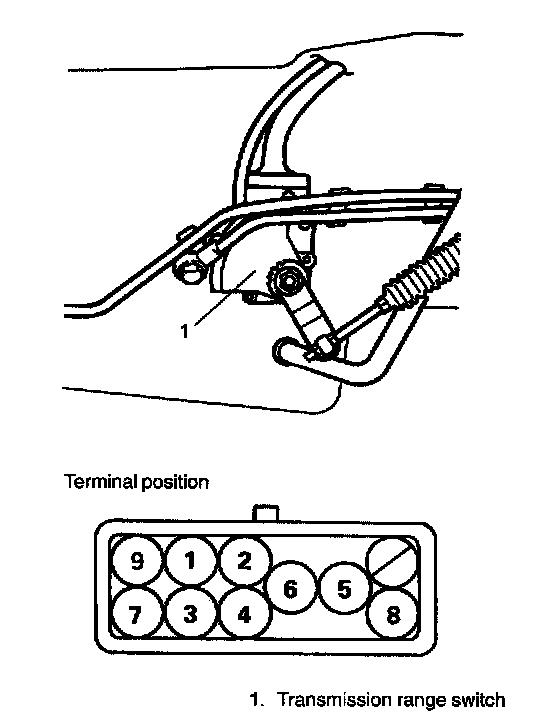 1

Terminal position

9 1 2 6 5
7 3 4 8

1. Transmission range switch