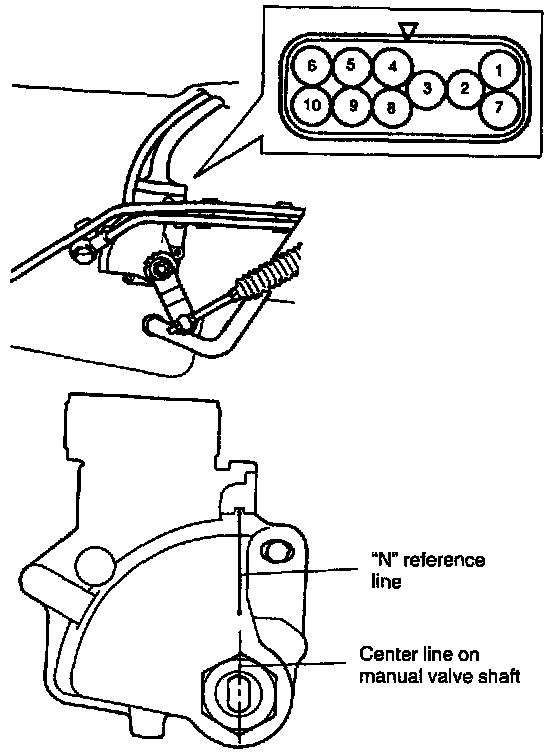 6
5
4
3
2
1
10
9
8
7

"N" reference line

Center line on manual valve shaft