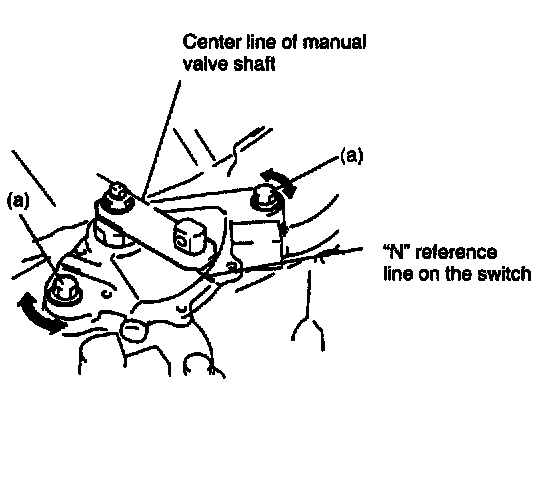 Center line of manual valve shaft

(a)

(a)

"N" reference line on the switch