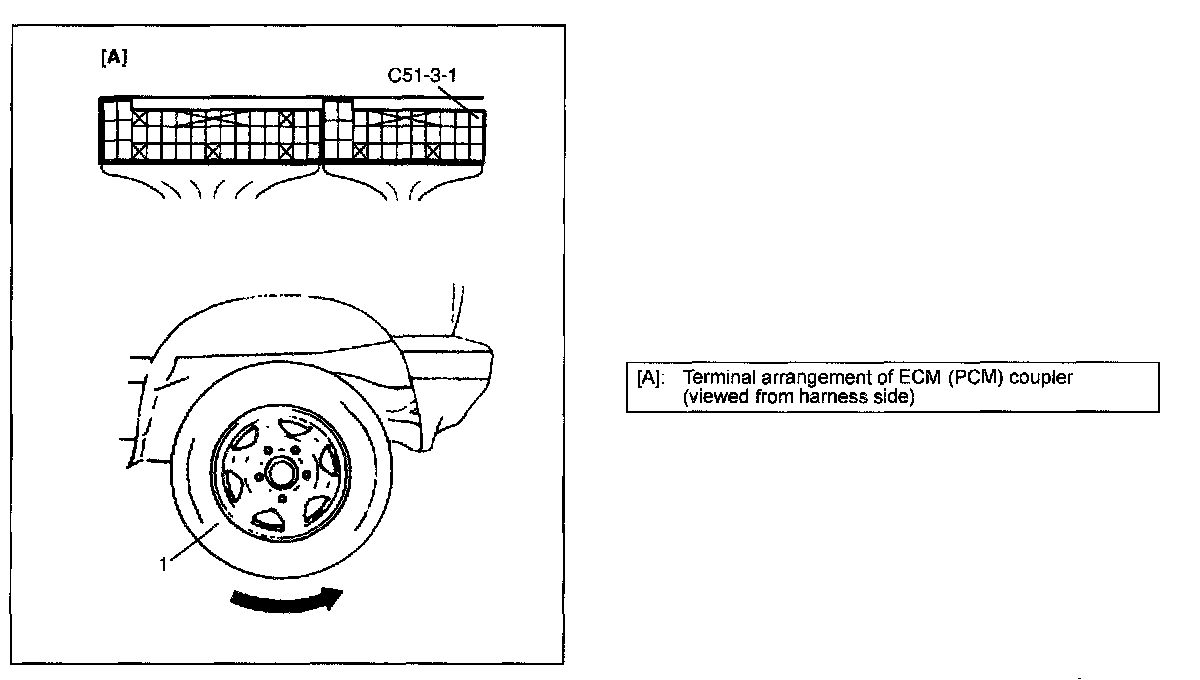 [A]

C51-3-1

1

[A]: Terminal arrangement of ECM (PCM) coupler (viewed from harness side)