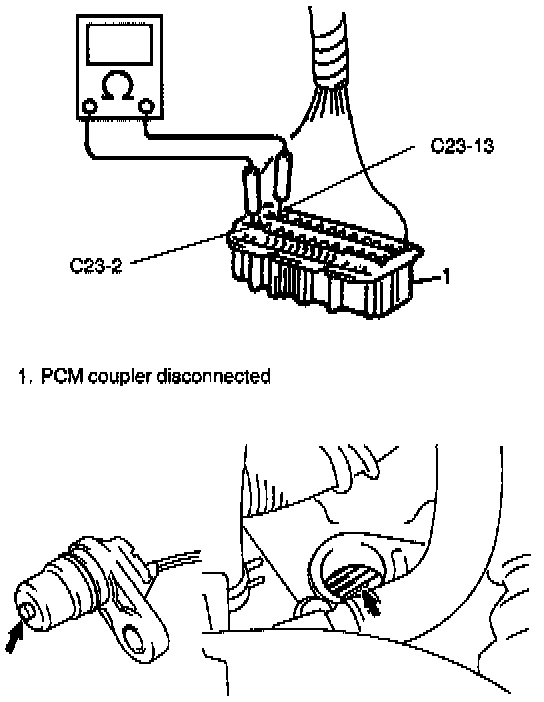 Ω

C23-13

C23-2

1

1. PCM coupler disconnected