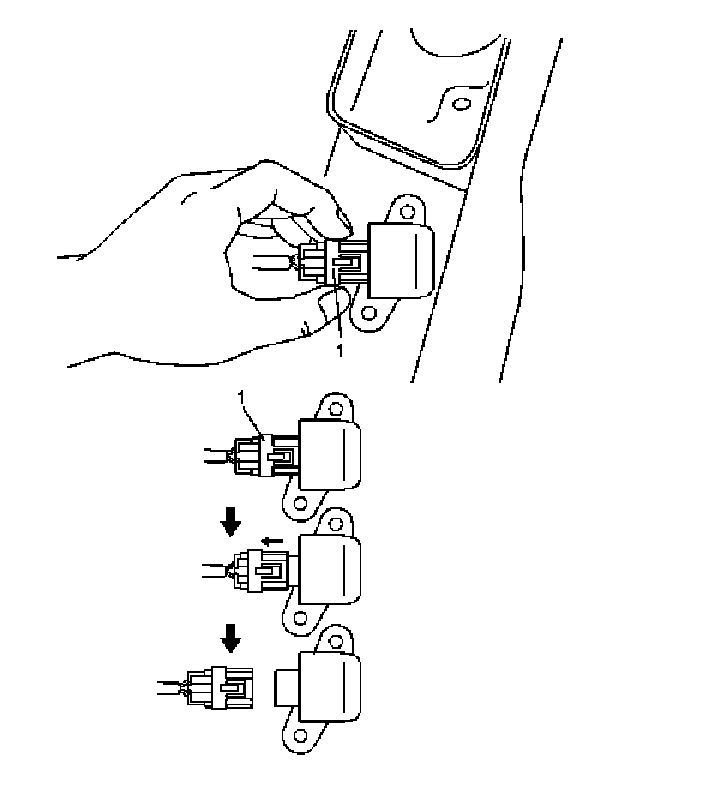 1

1