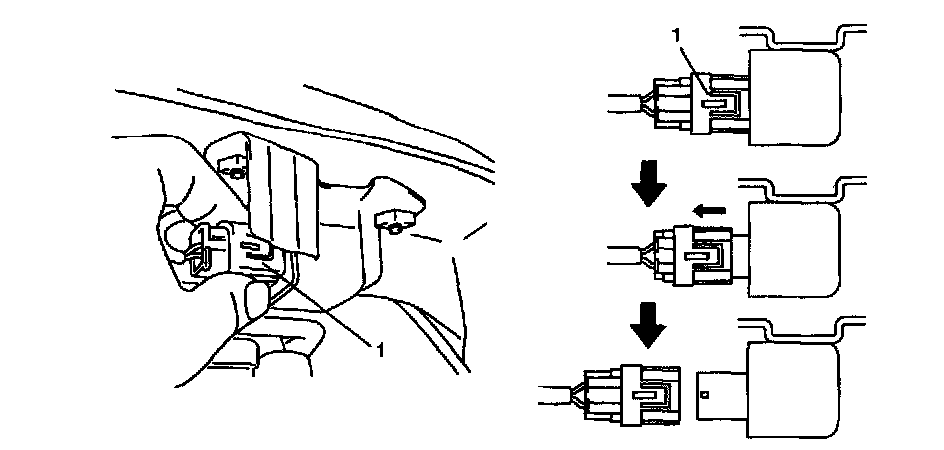 1

1