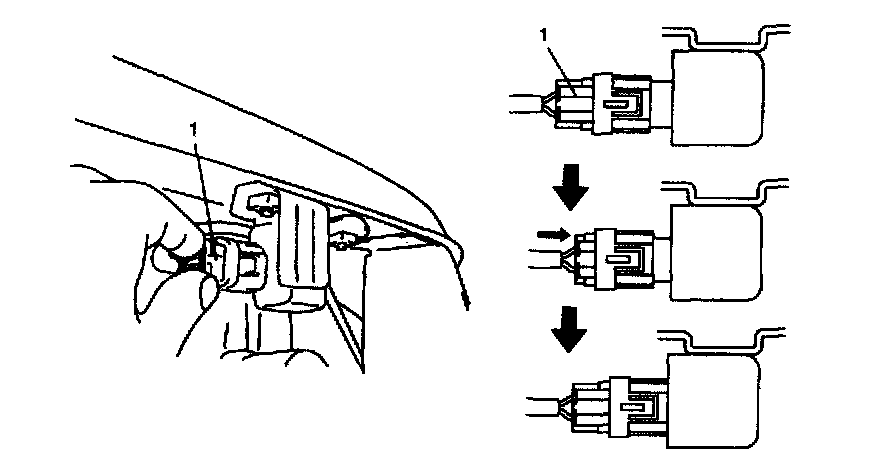 1

1