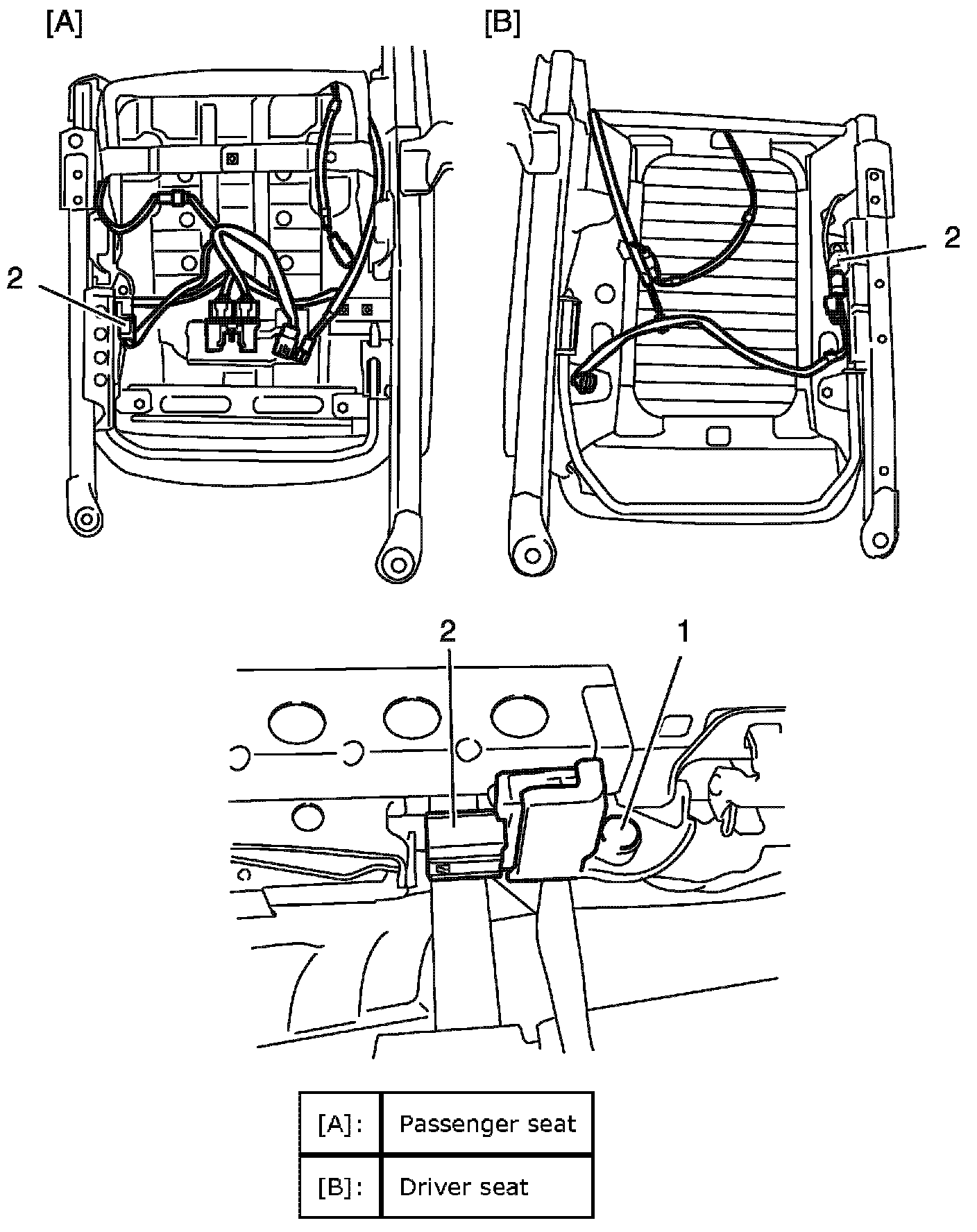 [A]

[B]

2

2

2

1

| [A]: | Passenger seat |
|---|---|
| [B]: | Driver seat |