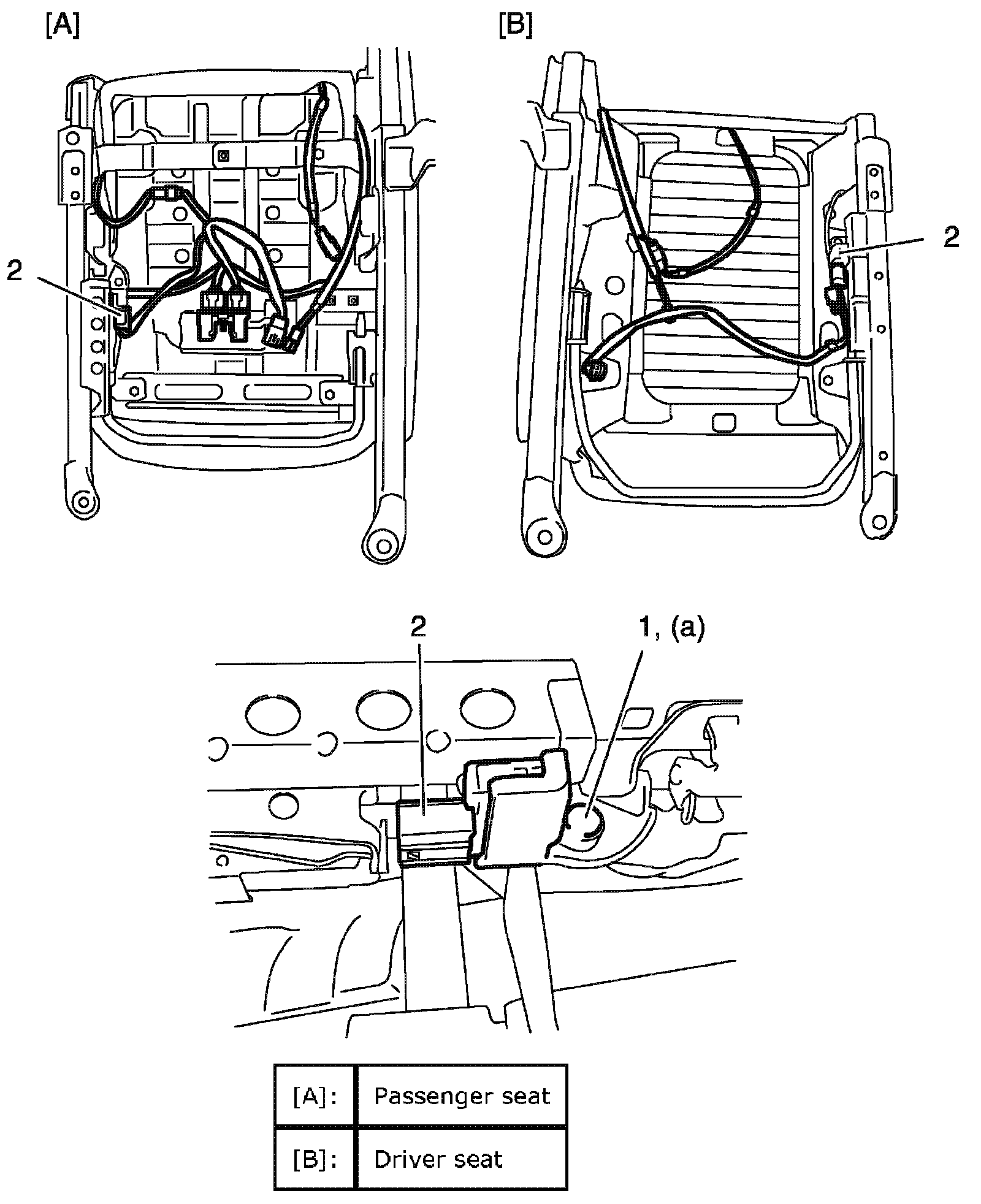 [A]

[B]

2

2

2

1, (a)

| [A]: | Passenger seat |
|---|---|
| [B]: | Driver seat |