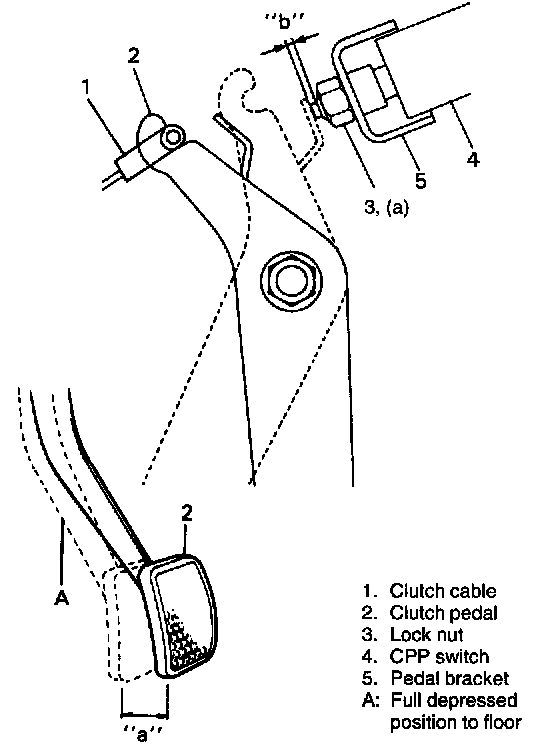 "b"

2

1

4

5

3, (a)

2

A

"a"

1. Clutch cable
2. Clutch pedal
3. Lock nut
4. CPP switch
5. Pedal bracket
A: Full depressed position to floor