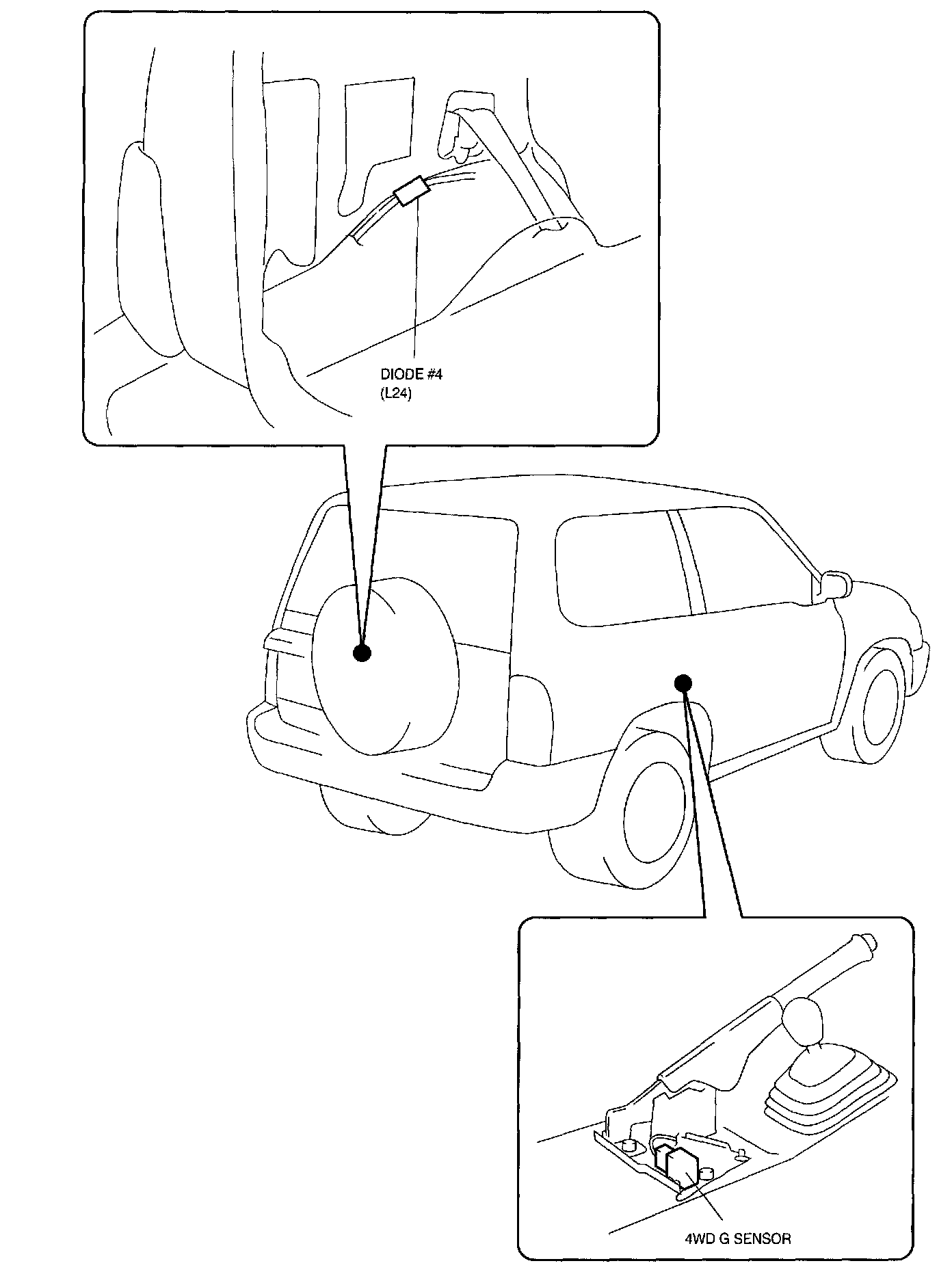 DIODE #4
(L24)

4WD G SENSOR