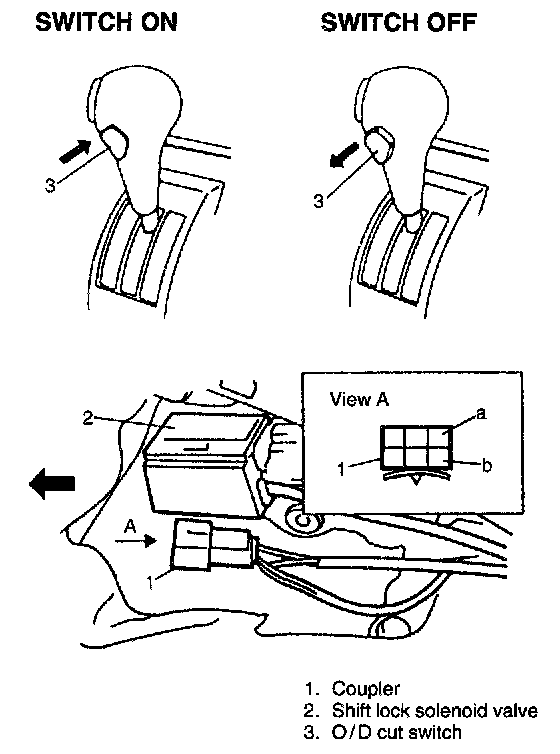 SWITCH ON

SWITCH OFF

3

3

View A

a

1

b

2

A

1

1. Coupler
2. Shift lock solenoid valve
3. O/D cut switch