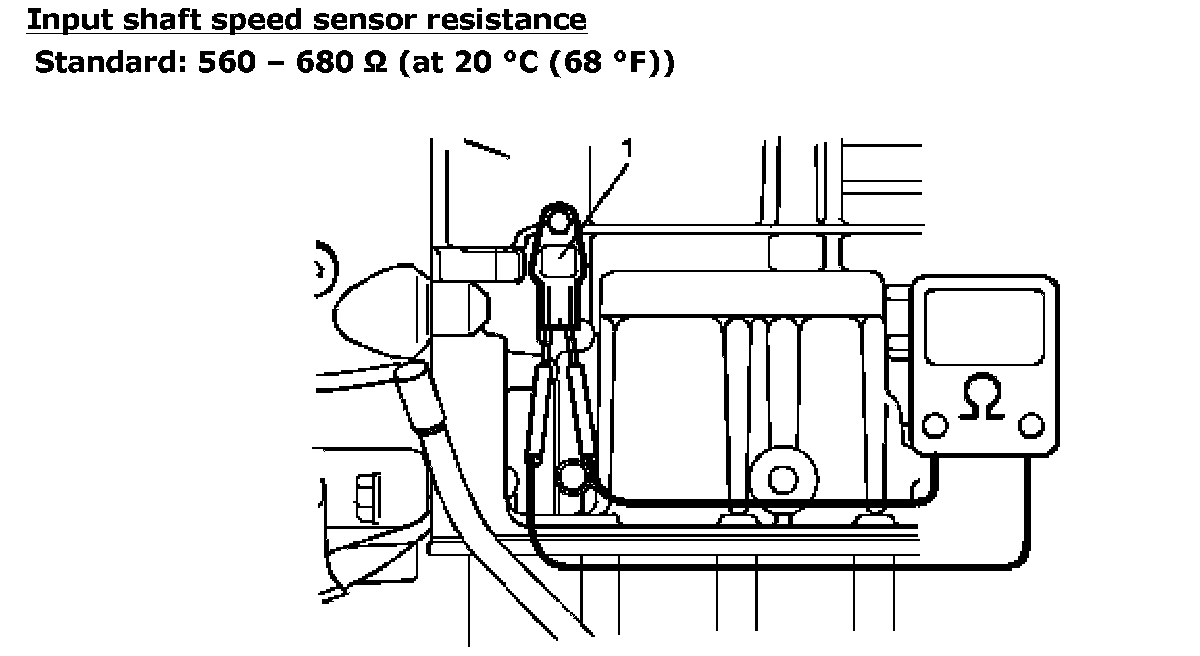 Input shaft speed sensor resistance
Standard: 560 – 680 Ω (at 20 °C (68 °F))

1

Ω