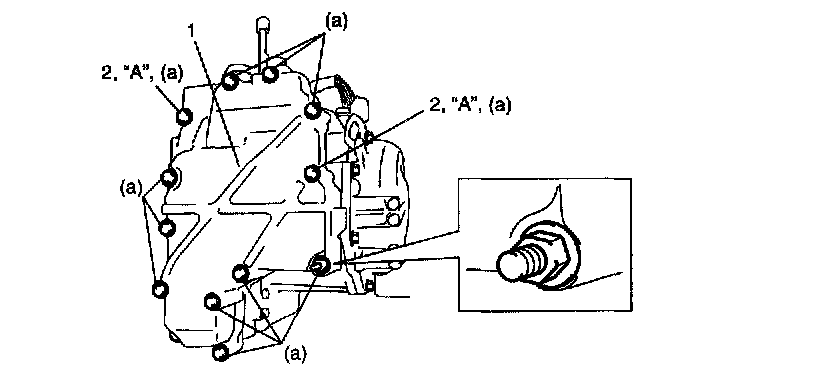 (a)

1

2, "A", (a)

2, "A", (a)

(a)

(a)