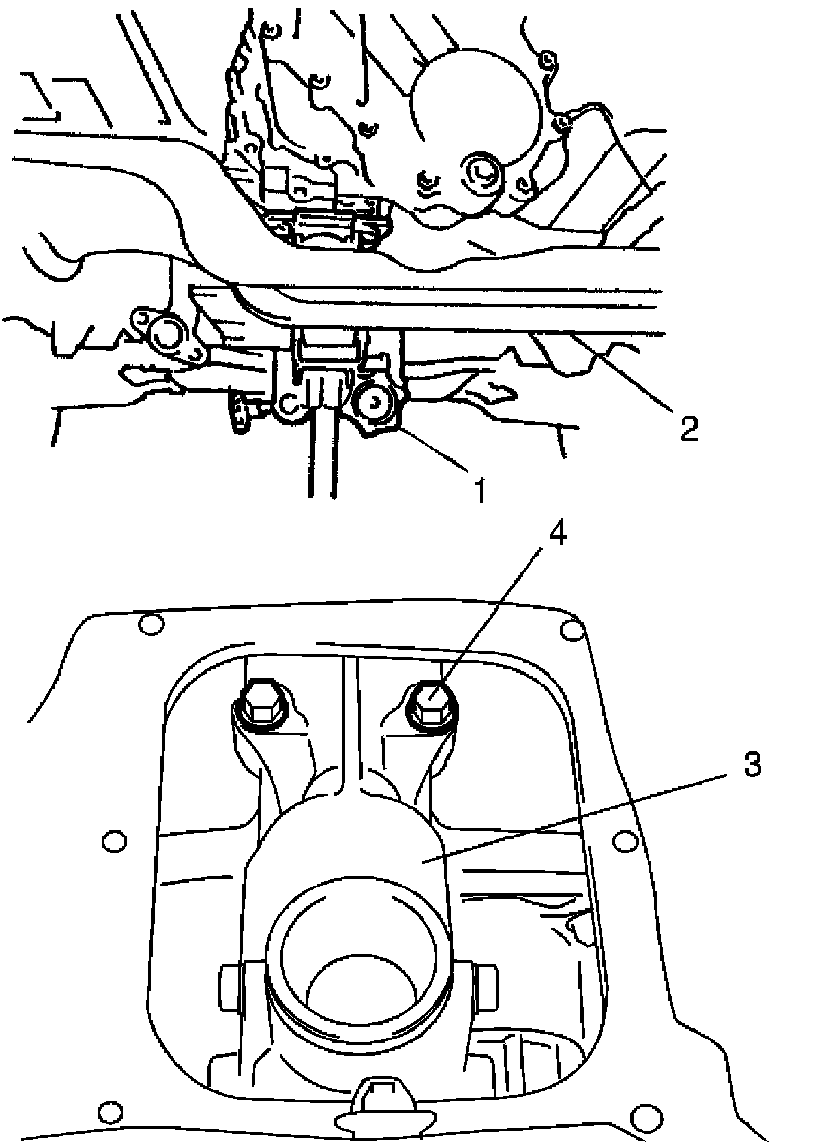 2
1
4
3