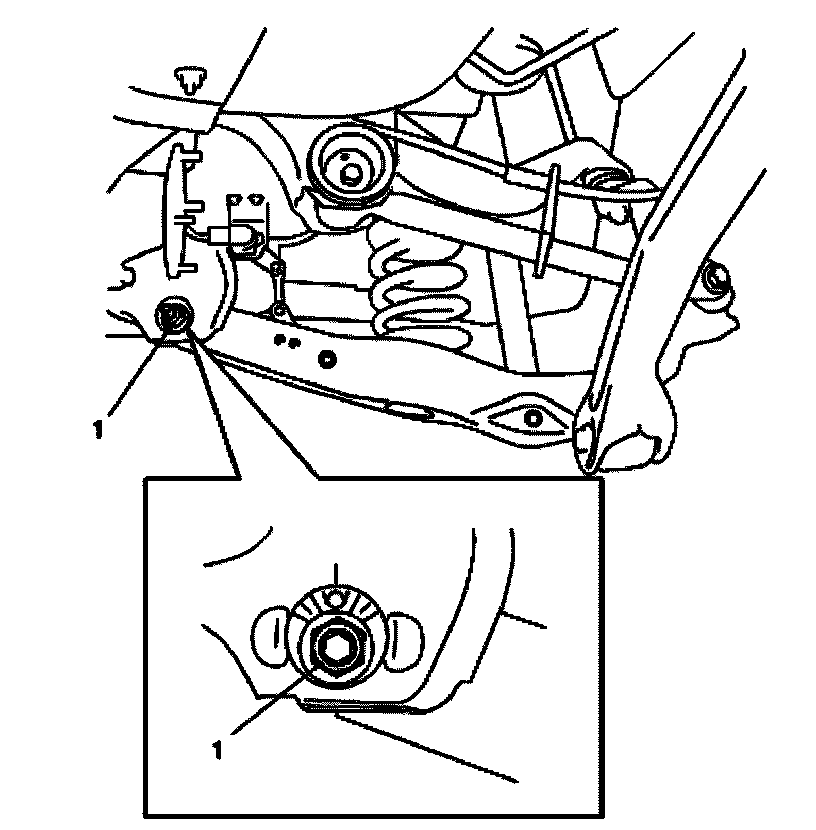 1

1