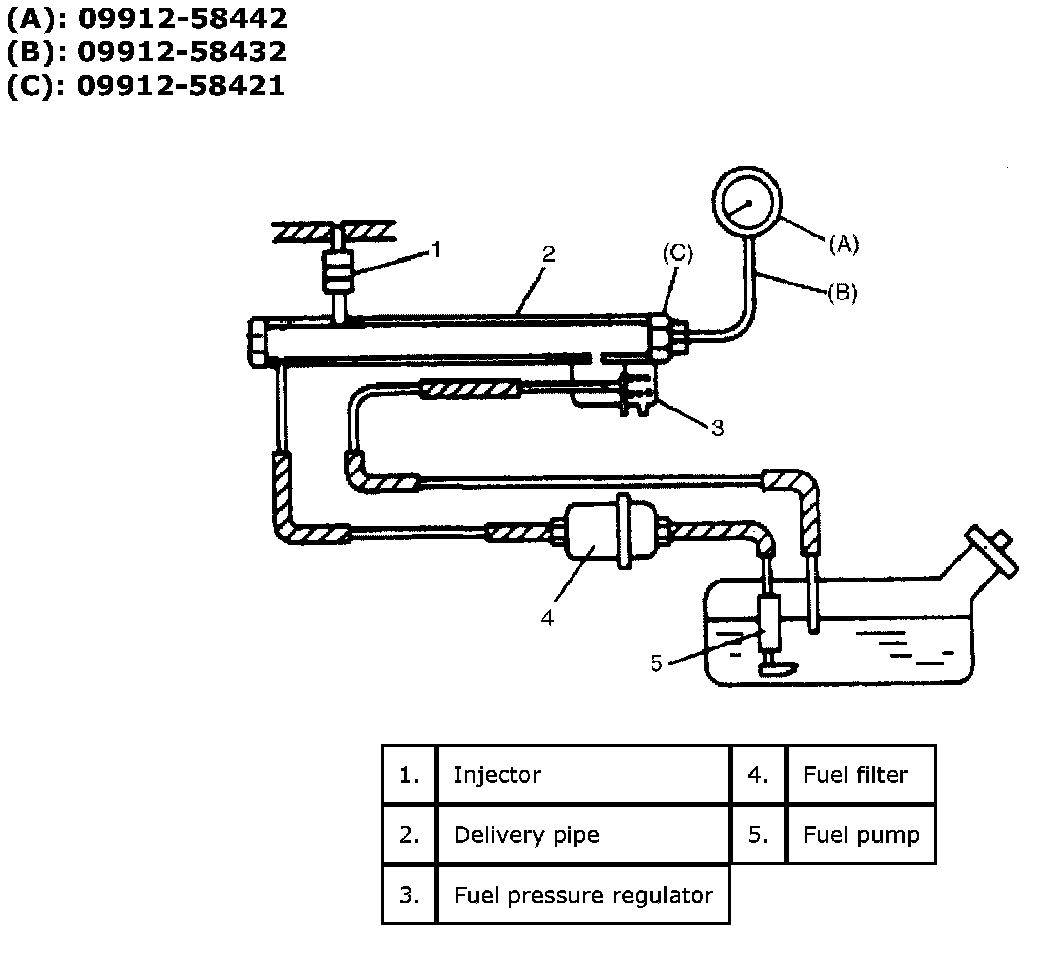 (A): 09912-58442
(B): 09912-58432
(C): 09912-58421

1
2
(C)
(A)
(B)
3
4
5

| 1. | Injector | 4. | Fuel filter |
|---|---|---|---|
| 2. | Delivery pipe | 5. | Fuel pump |
| 3. | Fuel pressure regulator | | |