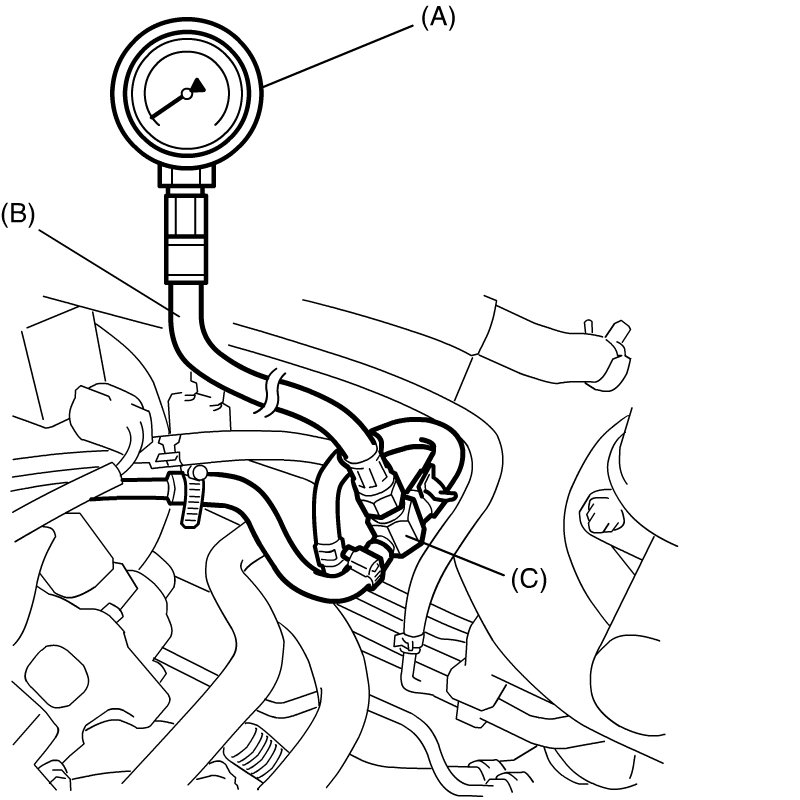 (A)
(B)
(C)