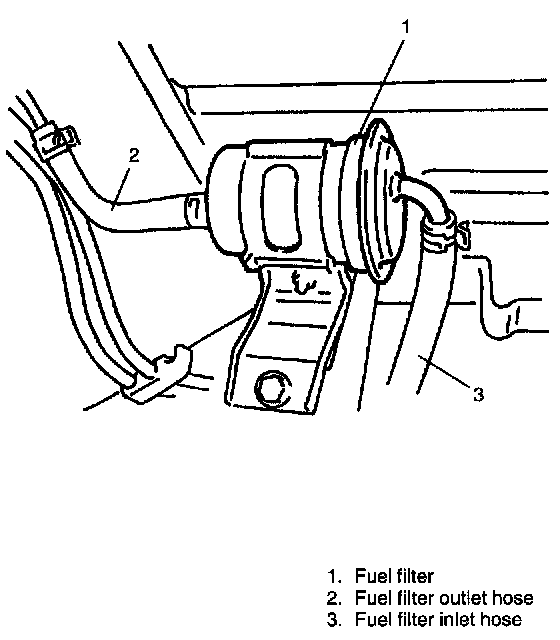 1
2
3

1. Fuel filter
2. Fuel filter outlet hose
3. Fuel filter inlet hose