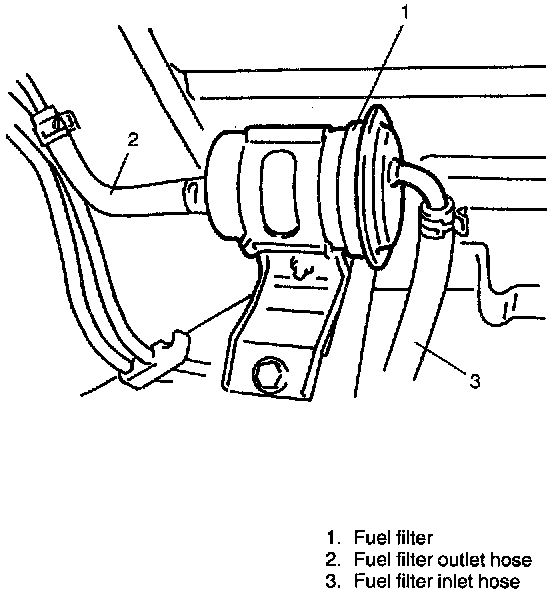 1

2

3

1. Fuel filter
2. Fuel filter outlet hose
3. Fuel filter inlet hose