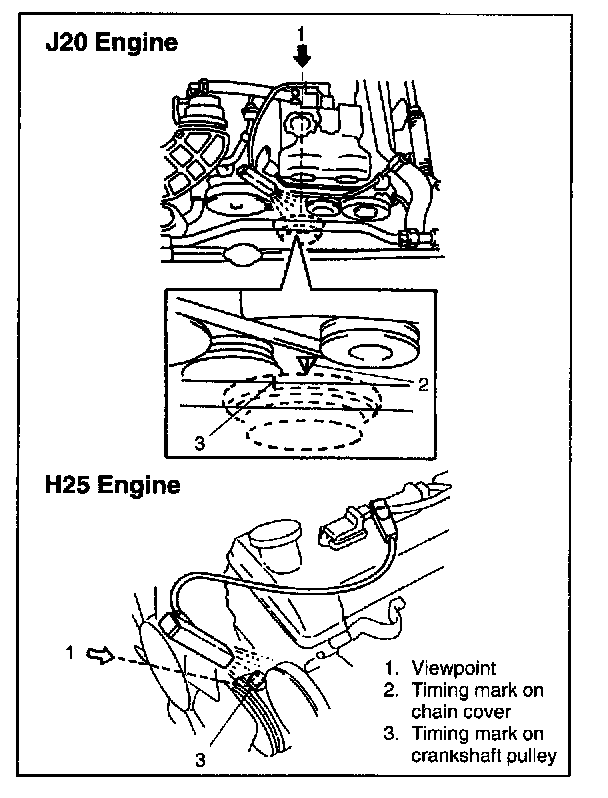 J20 Engine

1

2

3

H25 Engine

1

3

1. Viewpoint
2. Timing mark on chain cover
3. Timing mark on crankshaft pulley