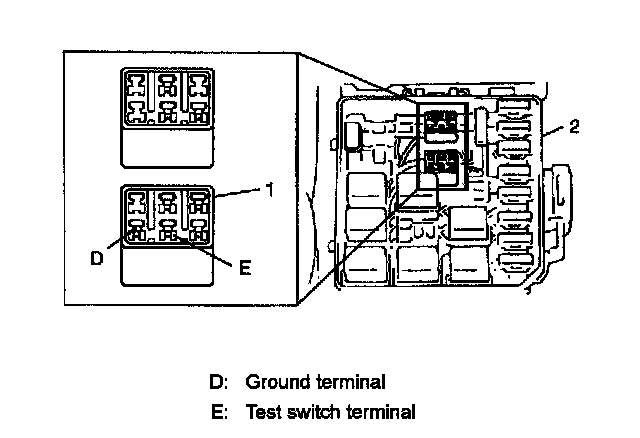 2
1
D
E

D: Ground terminal
E: Test switch terminal