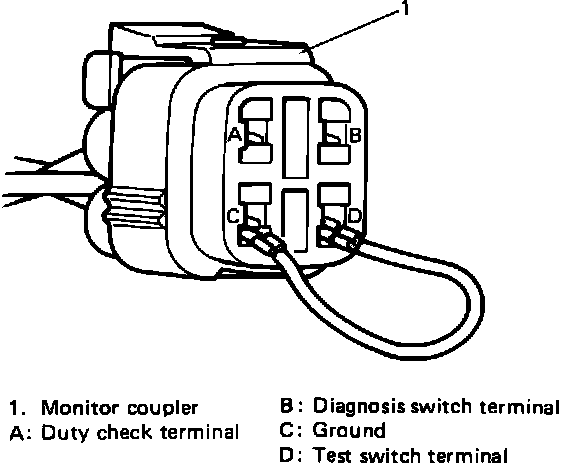 1

A

B

C

D

1. Monitor coupler
A: Duty check terminal

B: Diagnosis switch terminal
C: Ground
D: Test switch terminal