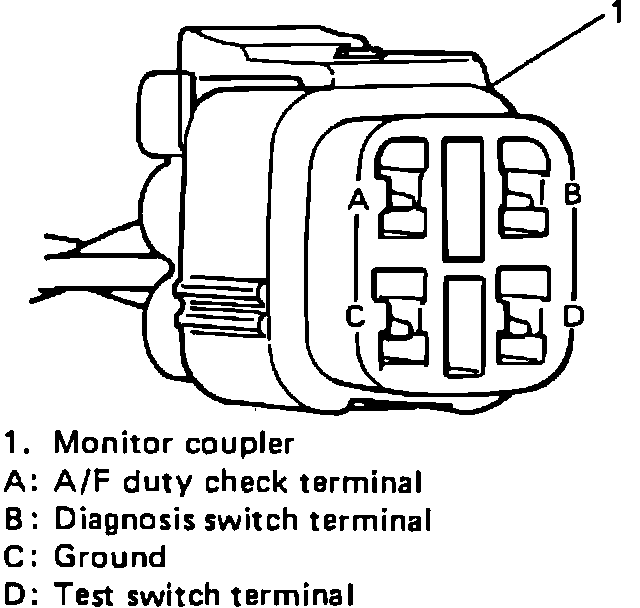 1

A

B

C

D

1. Monitor coupler
A: A/F duty check terminal
B: Diagnosis switch terminal
C: Ground
D: Test switch terminal