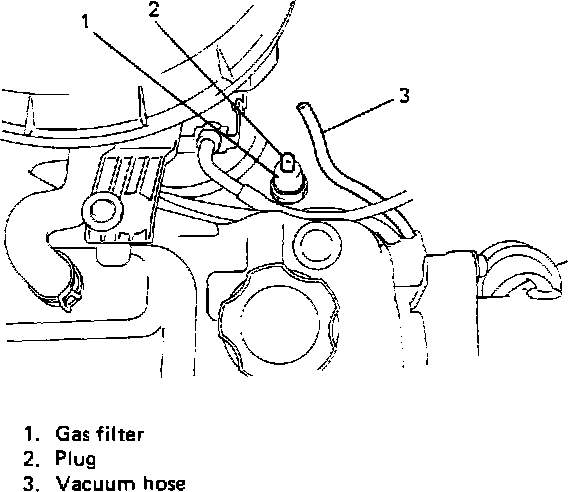 1

2

3

1. Gas filter
2. Plug
3. Vacuum hose