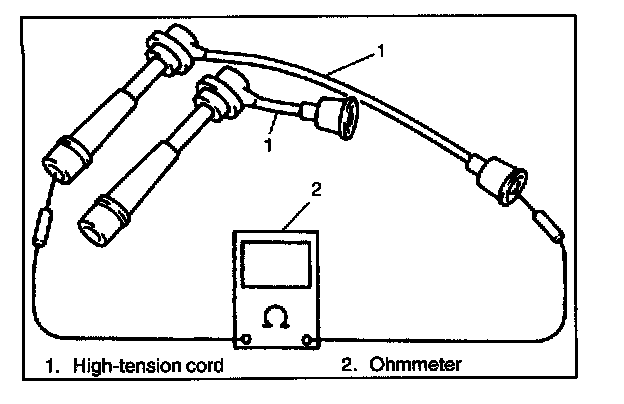 1

1

2

Ω

1. High-tension cord

2. Ohmmeter