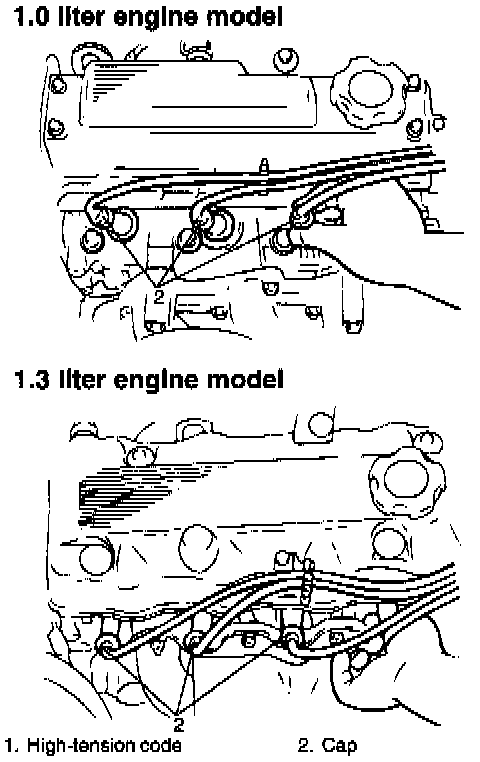 1.0 liter engine model

2

1.3 liter engine model

2

1. High-tension code 2. Cap