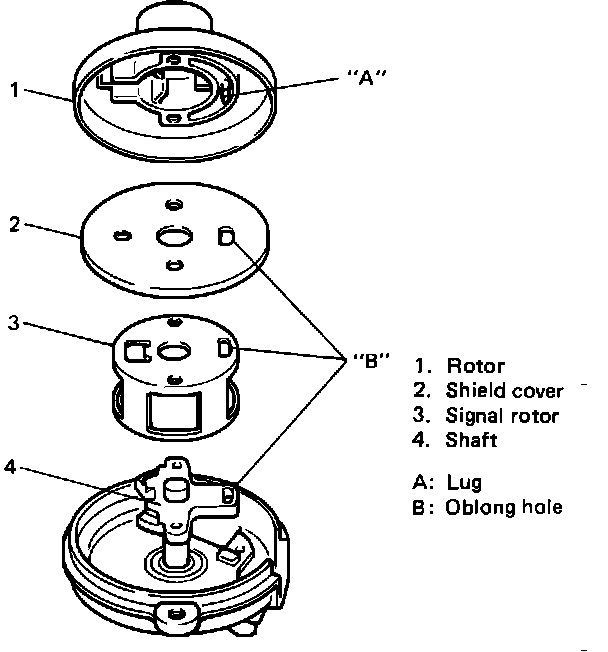 1
"A"
2
3
"B"
4

1. Rotor
2. Shield cover
3. Signal rotor
4. Shaft

A: Lug
B: Oblong hole