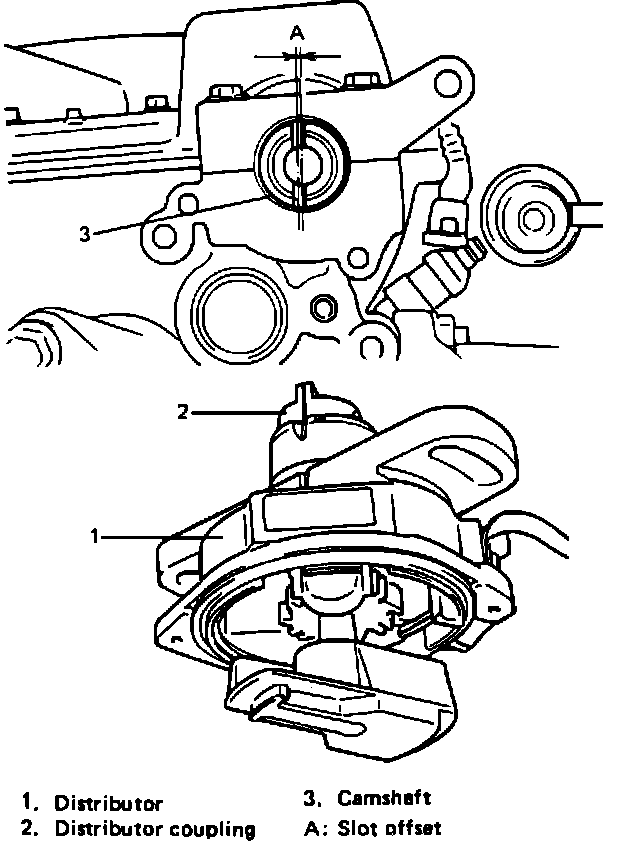 A

3

2

1

1. Distributor
2. Distributor coupling

3. Camshaft
A: Slot offset