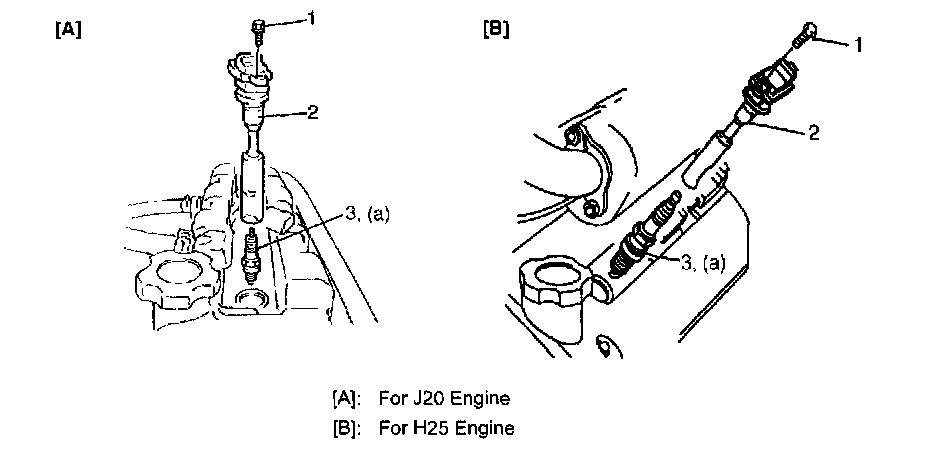 [A]

1

2

3, (a)

[B]

1

2

3, (a)

[A]: For J20 Engine

[B]: For H25 Engine