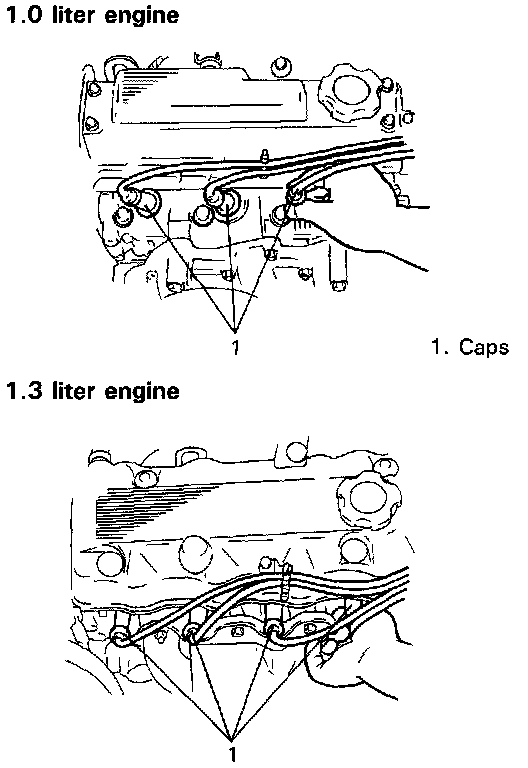 1.0 liter engine

1

1. Caps

1.3 liter engine

1