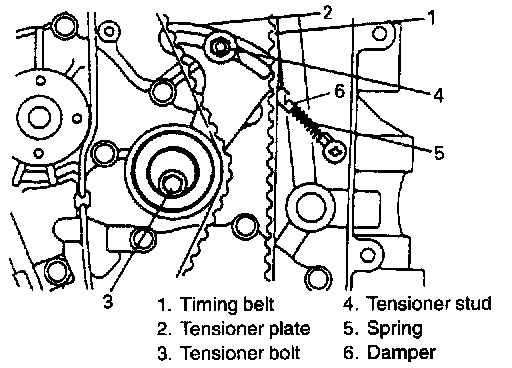 2
1
4
6
5
3

1. Timing belt
2. Tensioner plate
3. Tensioner bolt

4. Tensioner stud
5. Spring
6. Damper