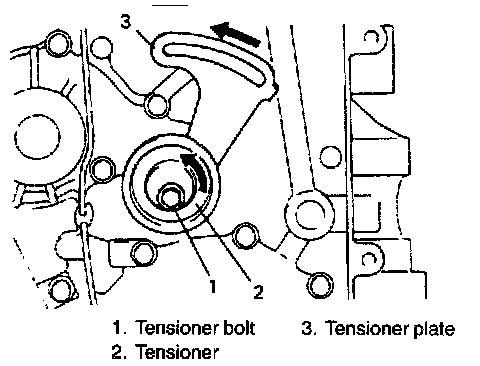 3

1

2

1. Tensioner bolt
2. Tensioner
3. Tensioner plate