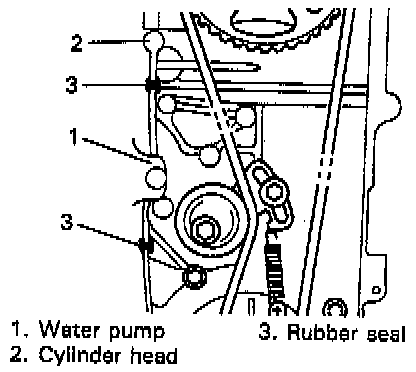 2
3
1
3
1. Water pump
2. Cylinder head
3. Rubber seal