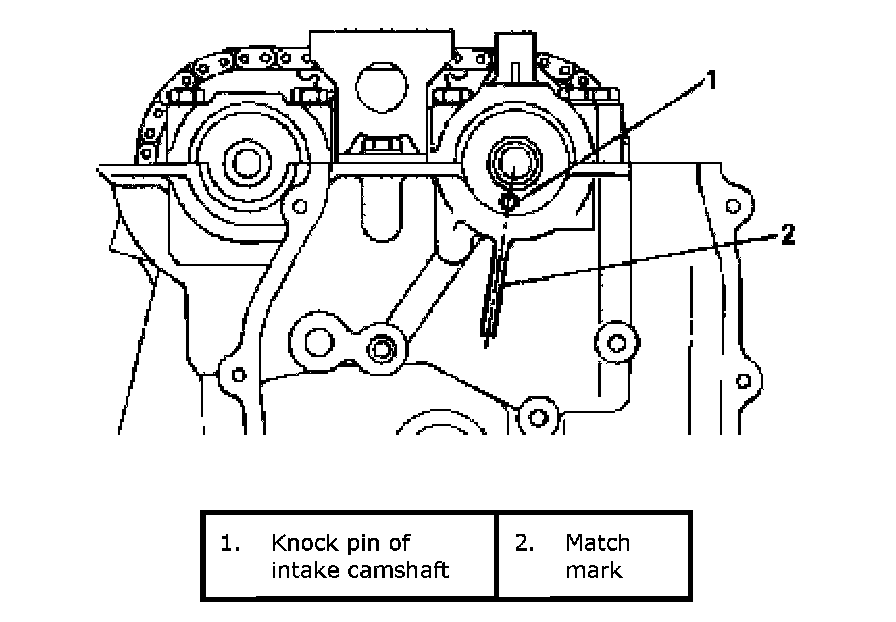 1

2

| 1. Knock pin of intake camshaft | 2. Match mark |
|---|---|