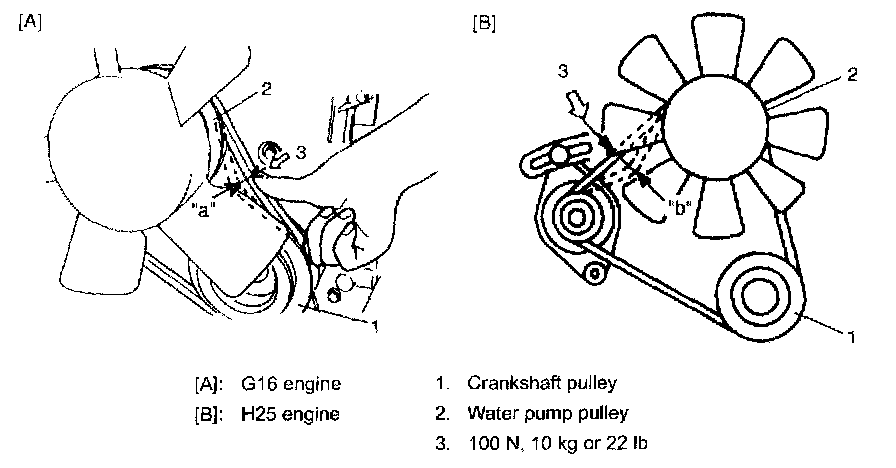 [A]

2

3

"a"

1

[B]

3

2

"b"

1

[A]: G16 engine
[B]: H25 engine

1. Crankshaft pulley
2. Water pump pulley
3. 100 N, 10 kg or 22 lb