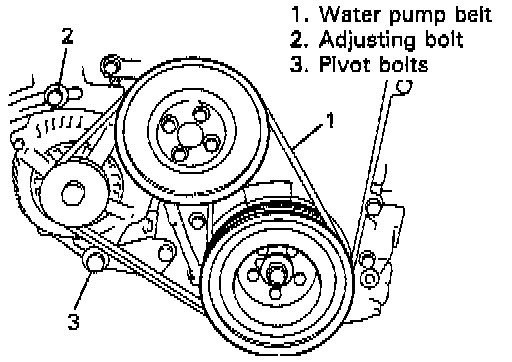 1. Water pump belt
2. Adjusting bolt
3. Pivot bolts

2

1

3