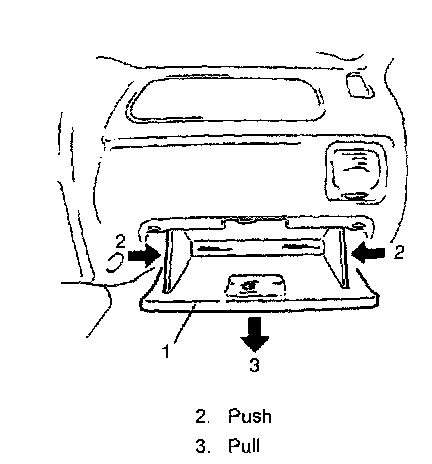 2
2
1
3

2. Push
3. Pull