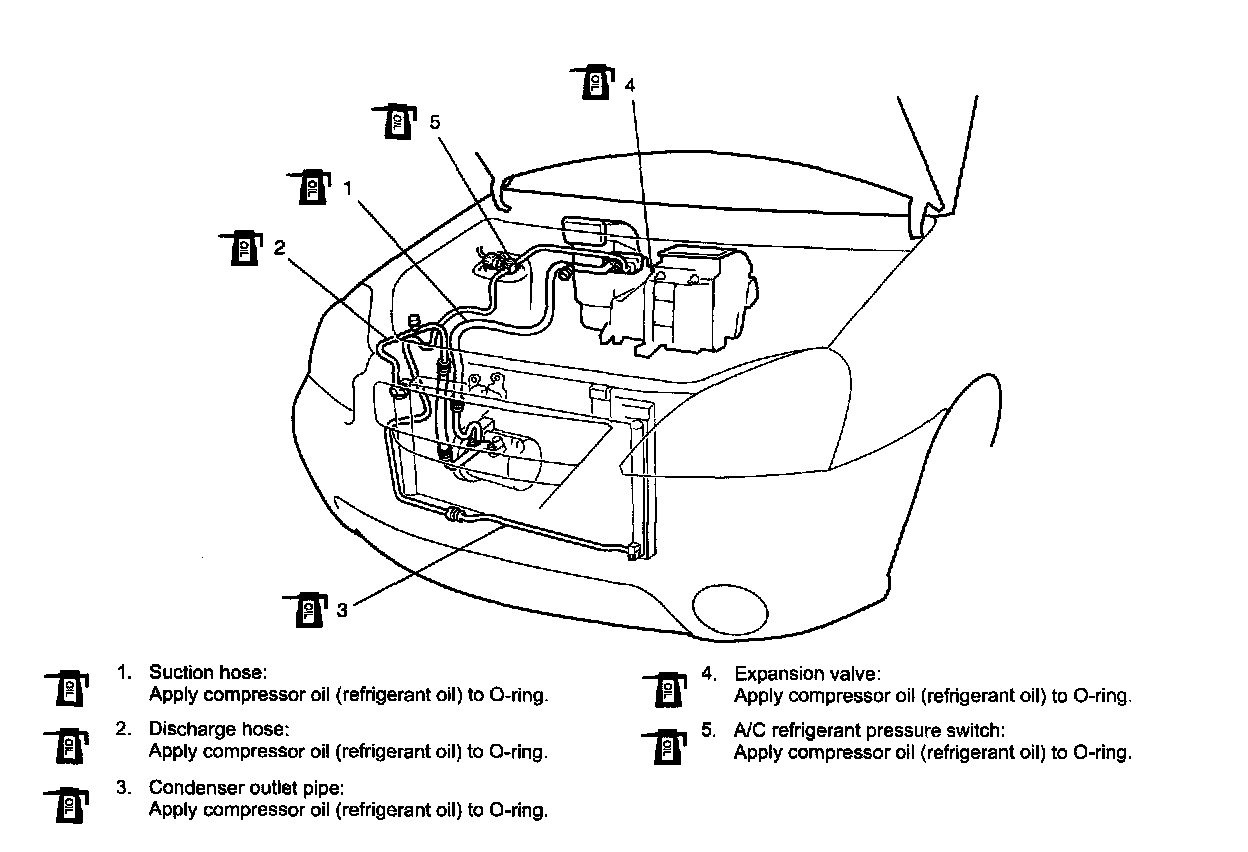 OIL 4
OIL 5
OIL 1
OIL 2
OIL 3

OIL 1. Suction hose:
Apply compressor oil (refrigerant oil) to O-ring.

OIL 2. Discharge hose:
Apply compressor oil (refrigerant oil) to O-ring.

OIL 3. Condenser outlet pipe:
Apply compressor oil (refrigerant oil) to O-ring.

OIL 4. Expansion valve:
Apply compressor oil (refrigerant oil) to O-ring.

OIL 5. A/C refrigerant pressure switch:
Apply compressor oil (refrigerant oil) to O-ring.