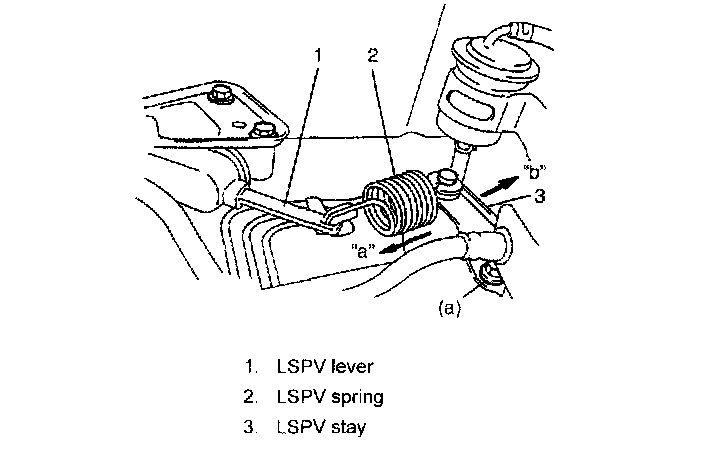 1
2
"b"
3
"a"
(a)

1. LSPV lever
2. LSPV spring
3. LSPV stay