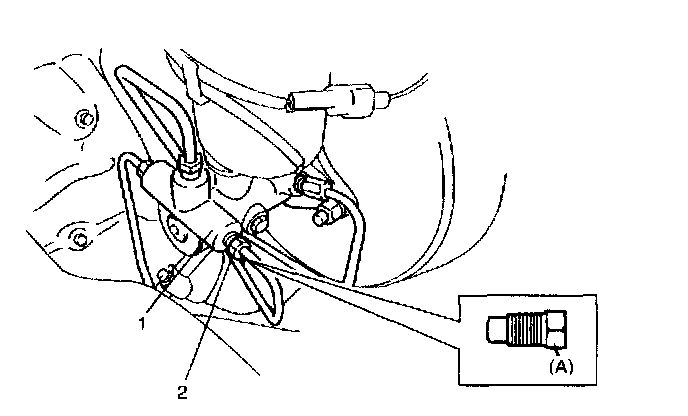 1
2
(A)