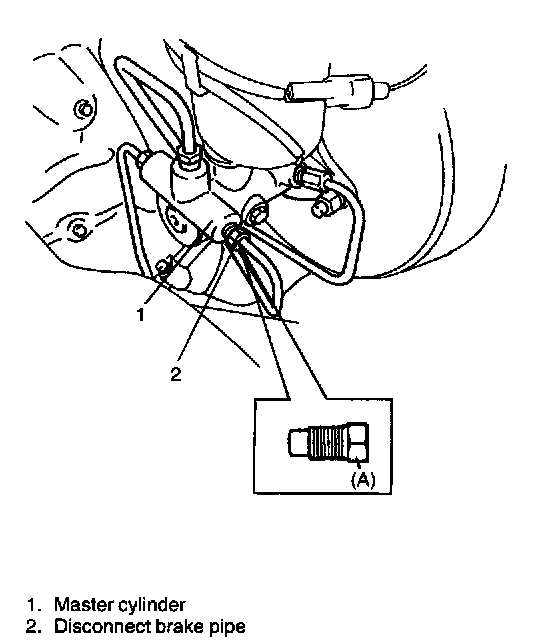 1

2

(A)

1. Master cylinder
2. Disconnect brake pipe