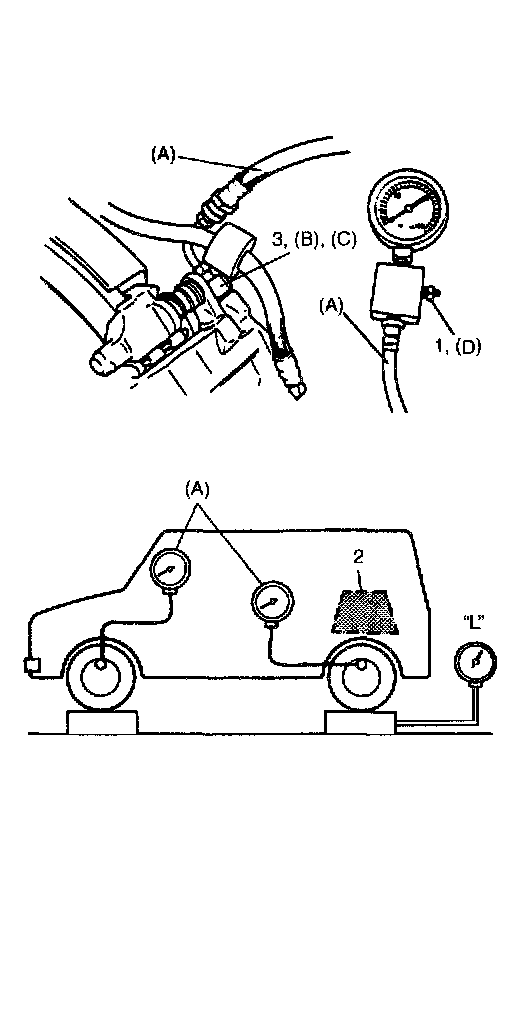 (A)

3, (B), (C)

(A)

1, (D)

(A)

2

"L"